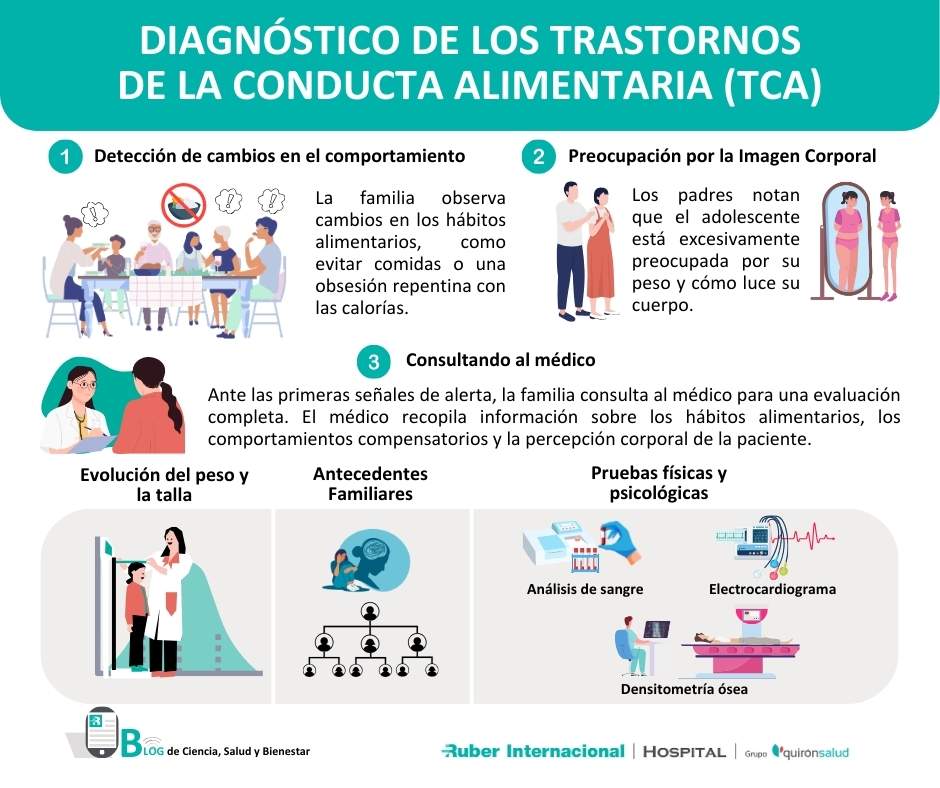 DIAGNÓSTICO DE LOS TRASTORNOS DE LA CONDUCTA ALIMENTARIA (TCA)

1 Detección de cambios en el comportamiento

La familia observa cambios en los hábitos alimentarios, como evitar comidas o una obsesión repentina con las calorías.

2 Preocupación por la Imagen Corporal

Los padres notan que el adolescente está excesivamente preocupada por su peso y cómo luce su cuerpo.

3 Consultando al médico

Ante las primeras señales de alerta, la familia consulta al médico para una evaluación completa. El médico recopila información sobre los hábitos alimentarios, los comportamientos compensatorios y la percepción corporal de la paciente.

Evolución del peso y la talla

Antecedentes Familiares

Pruebas físicas y psicológicas

Análisis de sangre

Electrocardiograma

Densitometría ósea

BLOG de Ciencia, Salud y Bienestar

Ruber Internacional | HOSPITAL | Grupo quironsalud